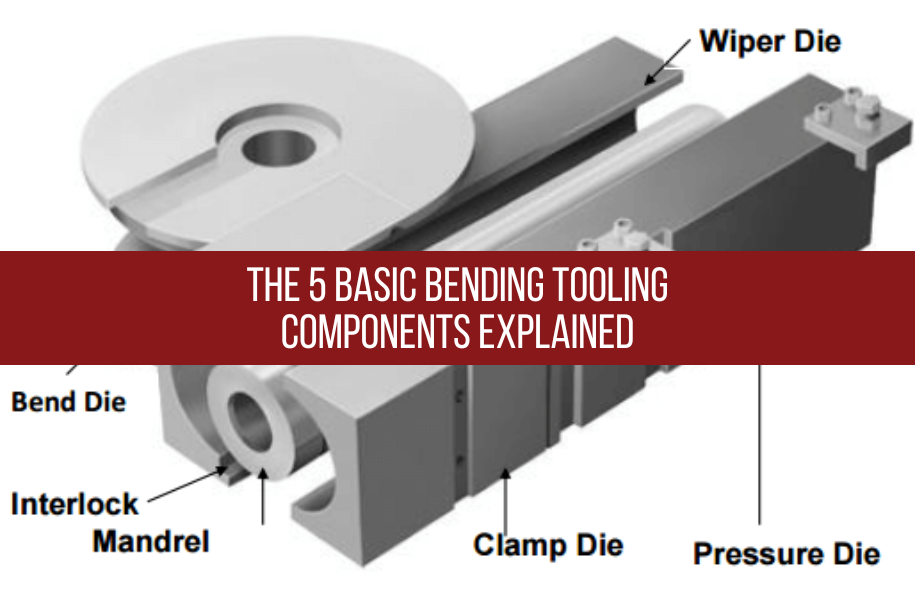 Wiper Die

THE 5 BASIC BENDING TOOLING COMPONENTS EXPLAINED

Bend Die

Interlock

Mandrel

Clamp Die

Pressure Die